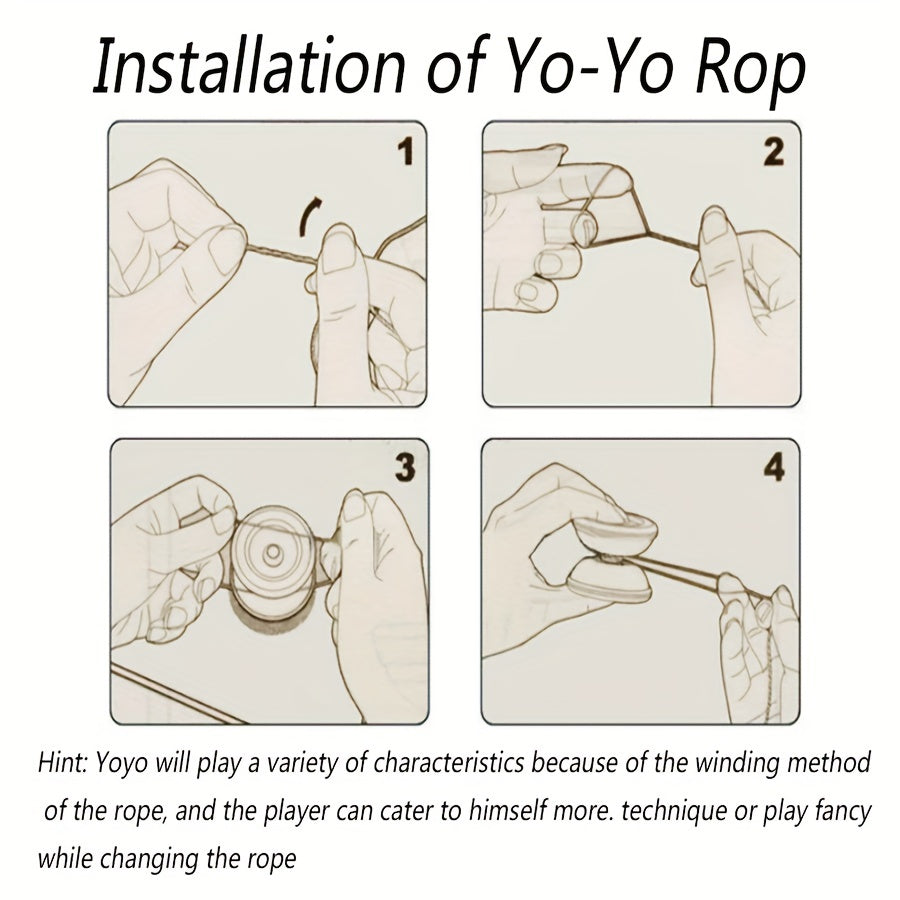 Installation of Yo-Yo Rop

1

2

3

4

Hint: Yoyo will play a variety of characteristics because of the winding method of the rope, and the player can cater to himself more. technique or play fancy while changing the rope