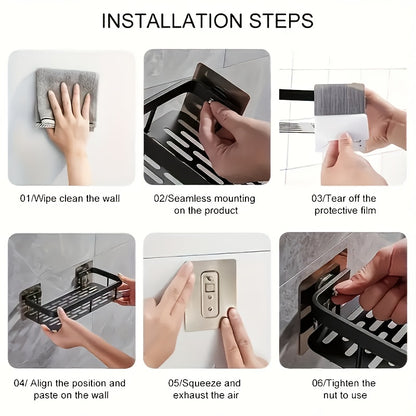 INSTALLATION STEPS

01/Wipe clean the wall

02/Seamless mounting on the product

03/Tear off the protective film

04/ Align the position and paste on the wall

05/Squeeze and exhaust the air

06/Tighten the nut to use