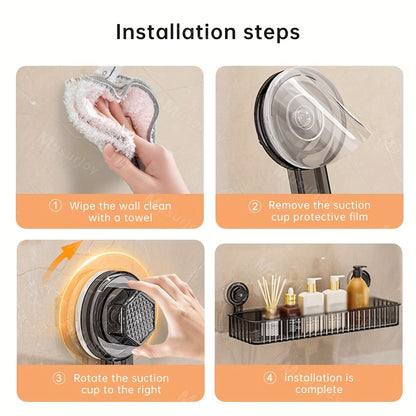 Installation steps

① Wipe the wall clean with a towel

② Remove the suction cup protective film

③ Rotate the suction cup to the right

④ installation is complete